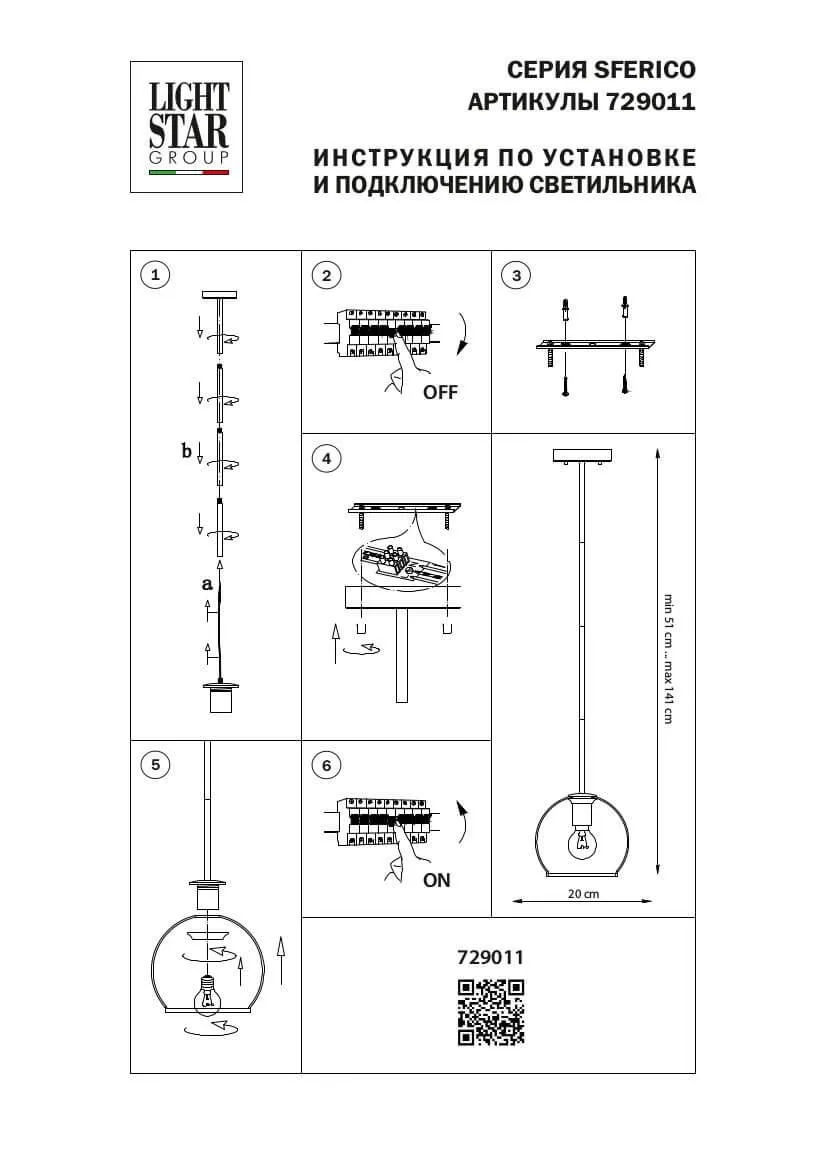 LIGHT STAR GROUP

СЕРИЯ SFERICO
АРТИКУЛЫ 729011

ИНСТРУКЦИЯ ПО УСТАНОВКЕ
И ПОДКЛЮЧЕНИЮ СВЕТИЛЬНИКА

1

b

a

2

OFF

3

4

min 51 cm ... max 141 cm

20 cm

5

6

ON

729011